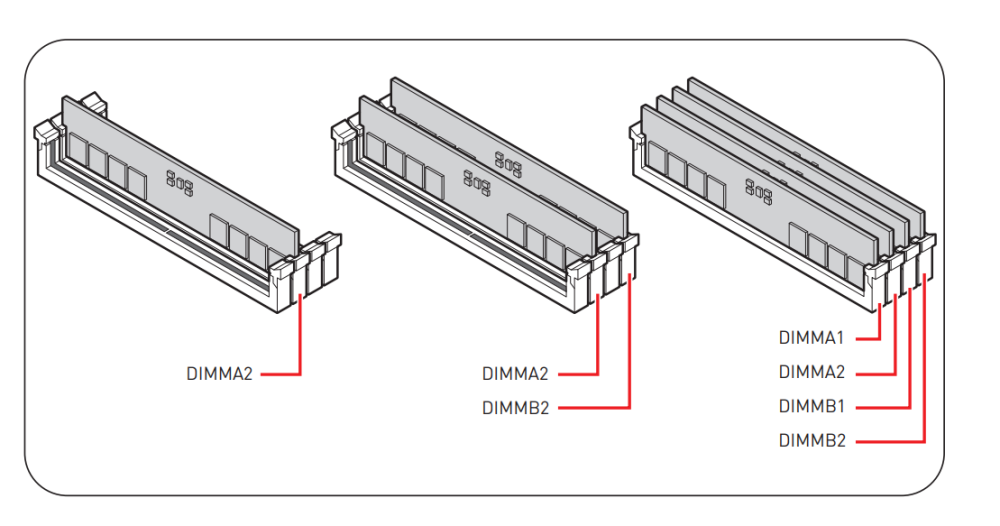 DIMMA2

DIMMA2
DIMMB2

DIMMA1
DIMMA2
DIMMB1
DIMMB2