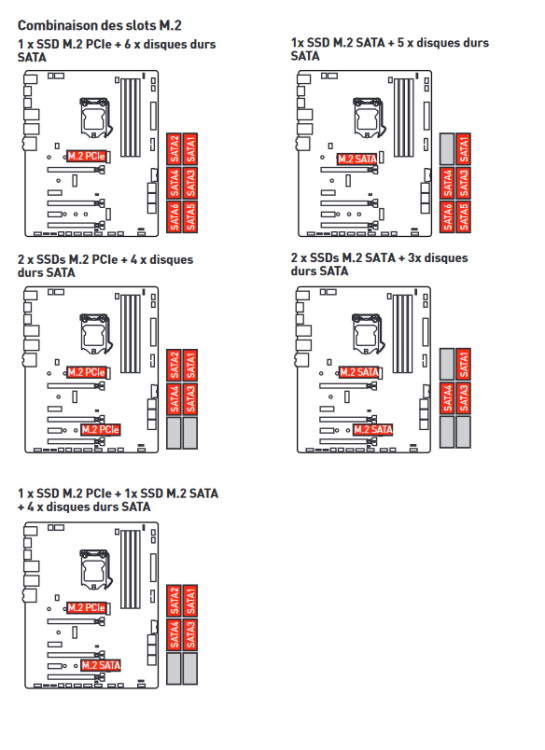 Combinaison des slots M.2

1 x SSD M.2 PCIe + 6 x disques durs SATA

M.2 PCIe

SATA2 SATA1
SATA4 SATA3
SATA6 SATA5

1x SSD M.2 SATA + 5 x disques durs SATA

M.2 SATA

SATA1
SATA4 SATA3
SATA6 SATA5

2 x SSDs M.2 PCIe + 4 x disques durs SATA

M.2 PCIe
M.2 PCIe

SATA2 SATA1
SATA4 SATA3

2 x SSDs M.2 SATA + 3x disques durs SATA

M.2 SATA
M.2 SATA

SATA1
SATA4 SATA3

1 x SSD M.2 PCIe + 1x SSD M.2 SATA + 4 x disques durs SATA

M.2 PCIe
M.2 SATA

SATA2 SATA1
SATA4 SATA3