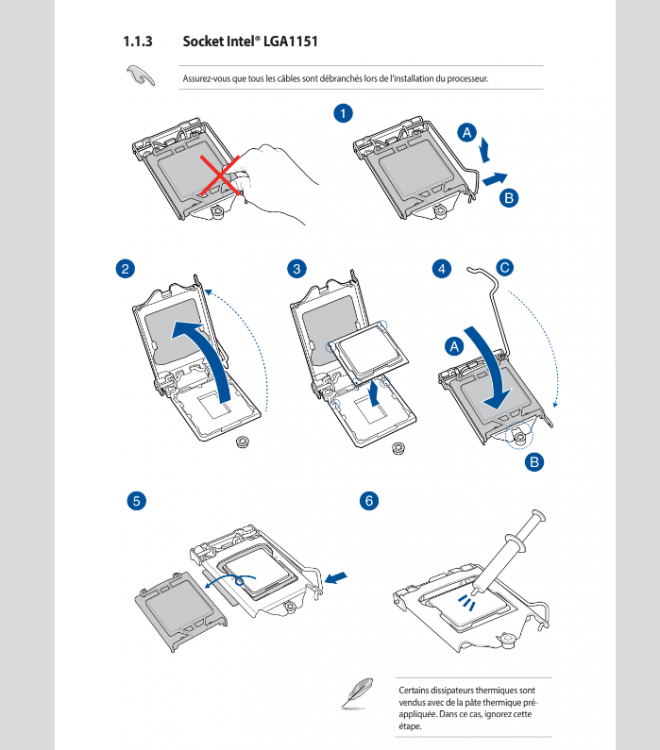 1.1.3 Socket Intel® LGA1151

Assurez-vous que tous les câbles sont débranchés lors de l'installation du processeur.

1

A

B

2

3

4

C

A

B

5

6

Certains dissipateurs thermiques sont vendus avec de la pâte thermique pré-appliquée. Dans ce cas, ignorez cette étape.