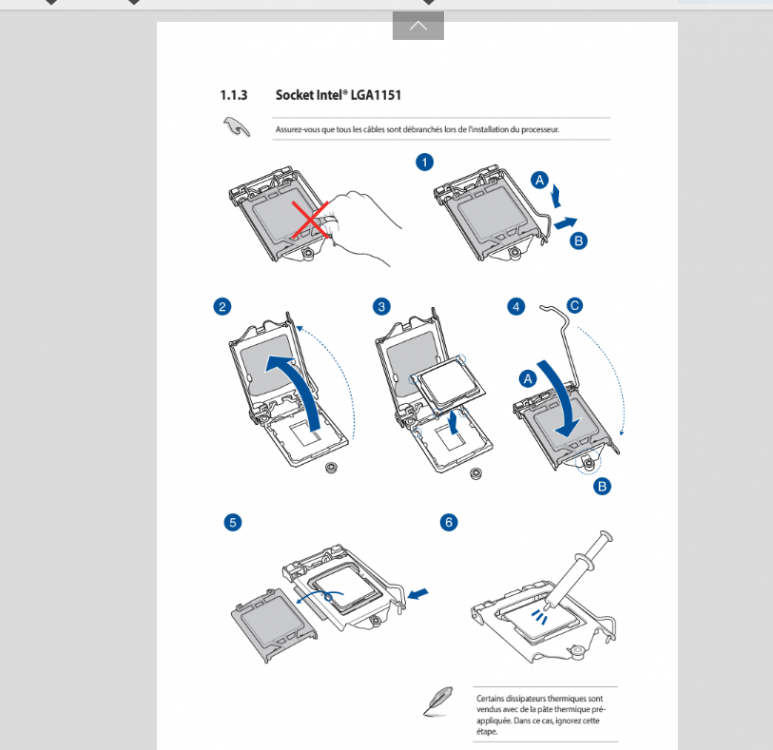 1.1.3 Socket Intel® LGA1151

Assurez-vous que tous les câbles sont débranchés lors de l'installation du processeur.

1

A

B

2

3

4

C

A

B

5

6

Certains dissipateurs thermiques sont vendus avec de la pâte thermique pré-appliquée. Dans ce cas, ignorez cette étape.