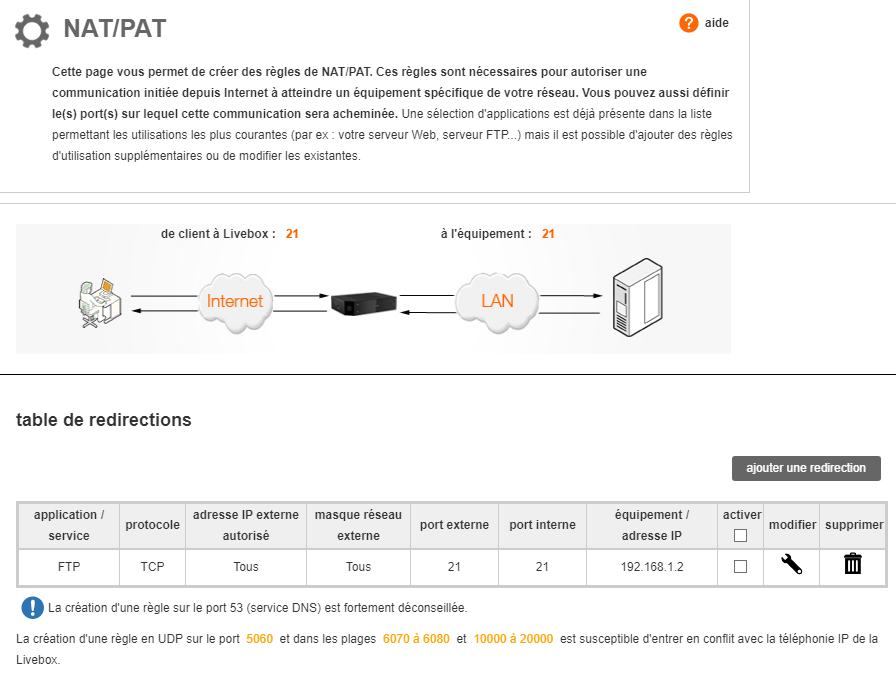 NAT/PAT

aide

Cette page vous permet de créer des règles de NAT/PAT. Ces règles sont nécessaires pour autoriser une communication initiée depuis Internet à atteindre un équipement spécifique de votre réseau. Vous pouvez aussi définir le(s) port(s) sur lequel cette communication sera acheminée. Une sélection d'applications est déjà présente dans la liste permettant les utilisations les plus courantes (par ex : votre serveur Web, serveur FTP...) mais il est possible d'ajouter des règles d'utilisation supplémentaires ou de modifier les existantes.

de client à Livebox : 21

à l'équipement : 21

Internet

LAN

table de redirections

ajouter une redirection

| application / service | protocole | adresse IP externe autorisé | masque réseau externe | port externe | port interne | équipement / adresse IP | activer | modifier | supprimer |
|---|---|---|---|---|---|---|---|---|---|
| FTP | TCP | Tous | Tous | 21 | 21 | 192.168.1.2 | | | |

La création d'une règle sur le port 53 (service DNS) est fortement déconseillée.

La création d'une règle en UDP sur le port 5060 et dans les plages 6070 à 6080 et 10000 à 20000 est susceptible d'entrer en conflit avec la téléphonie IP de la Livebox.