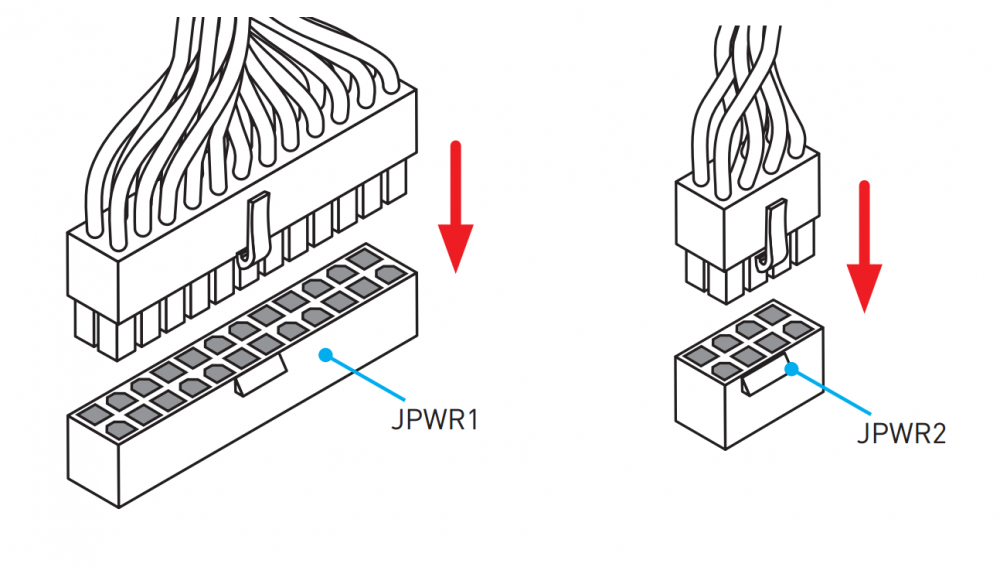 JPWR1

JPWR2